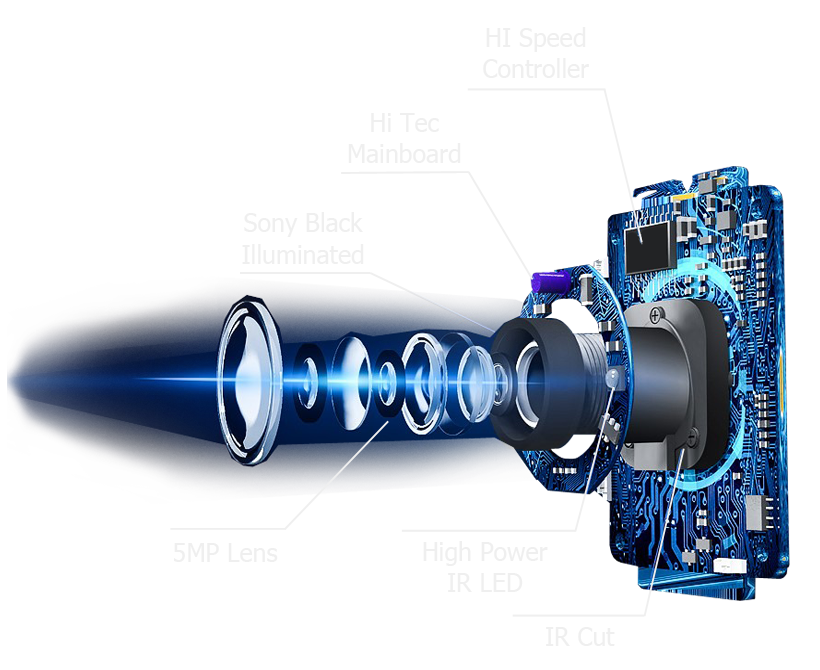 HI Speed Controller

Hi Tec Mainboard

Sony Black Illuminated

5MP Lens

High Power IR LED

IR Cut